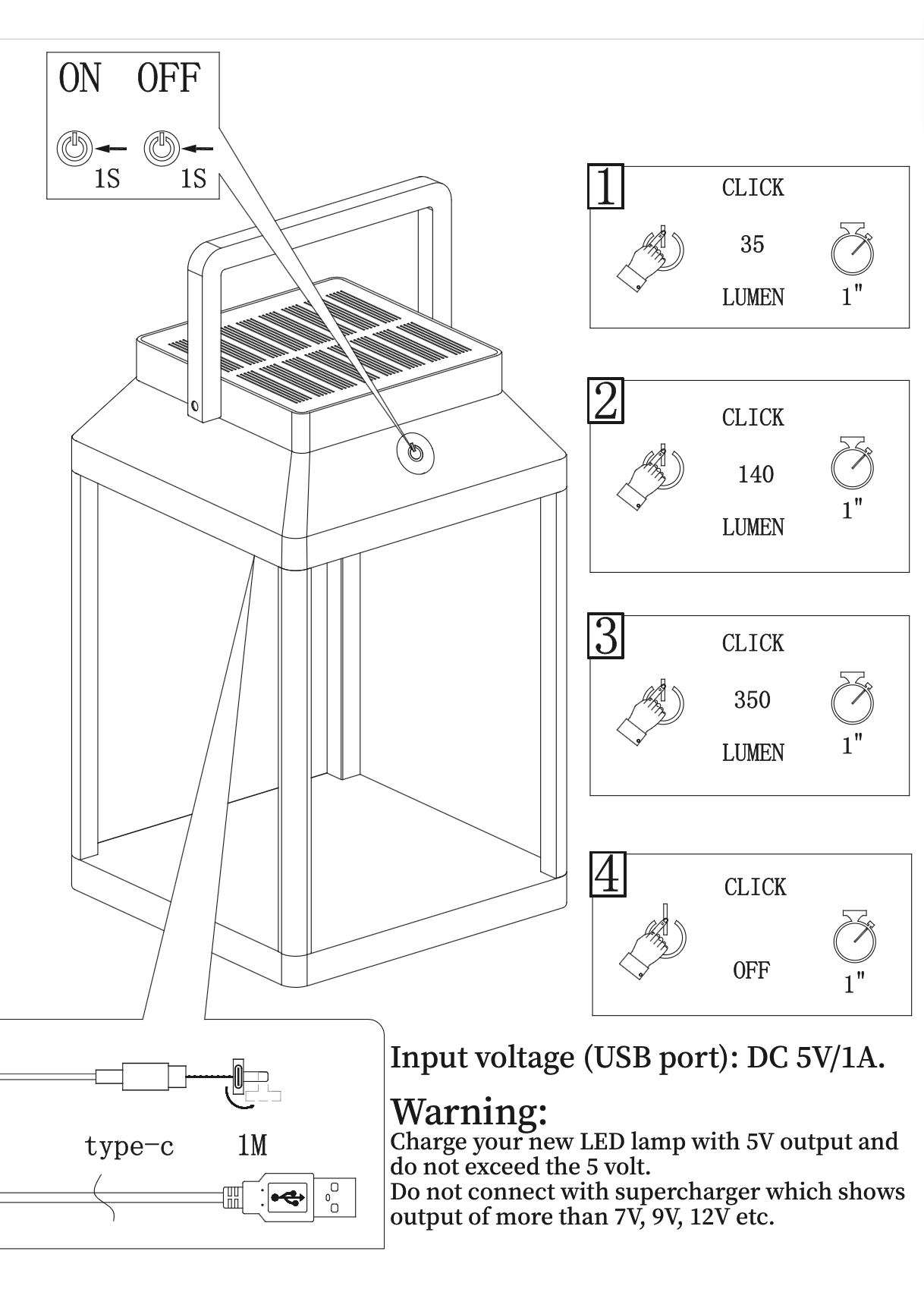 ON OFF

1S 1S

1
CLICK
35
LUMEN
1"

2
CLICK
140
LUMEN
1"

3
CLICK
350
LUMEN
1"

4
CLICK
OFF
1"

type-c 1M

Input voltage (USB port): DC 5V/1A.

Warning:
Charge your new LED lamp with 5V output and do not exceed the 5 volt.
Do not connect with supercharger which shows output of more than 7V, 9V, 12V etc.